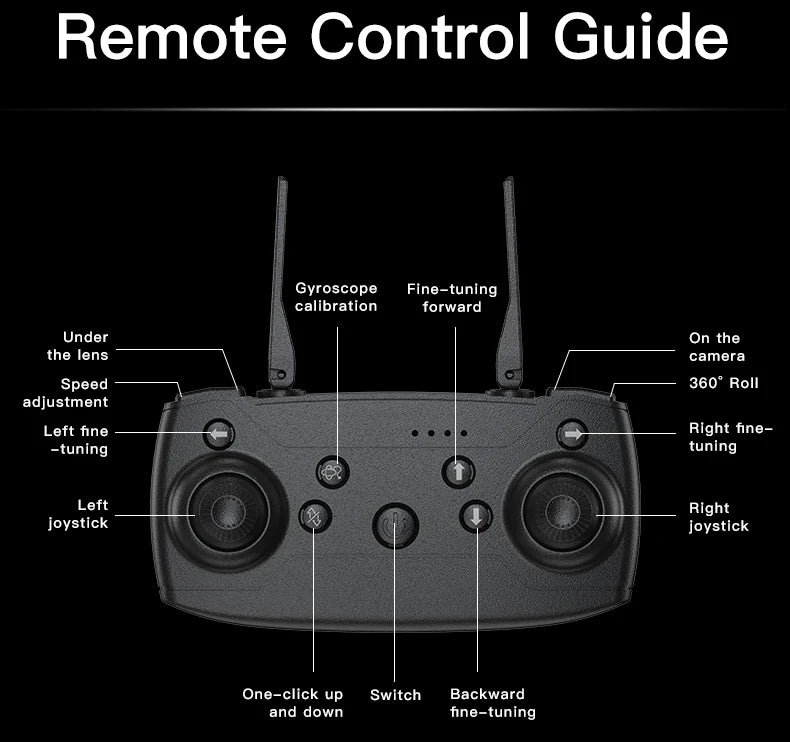 Remote Control Guide

Gyroscope calibration

Fine-tuning forward

Under the lens

Speed adjustment

Left fine -tuning

Left joystick

On the camera

360° Roll

Right fine-tuning

Right joystick

One-click up and down

Switch

Backward fine-tuning