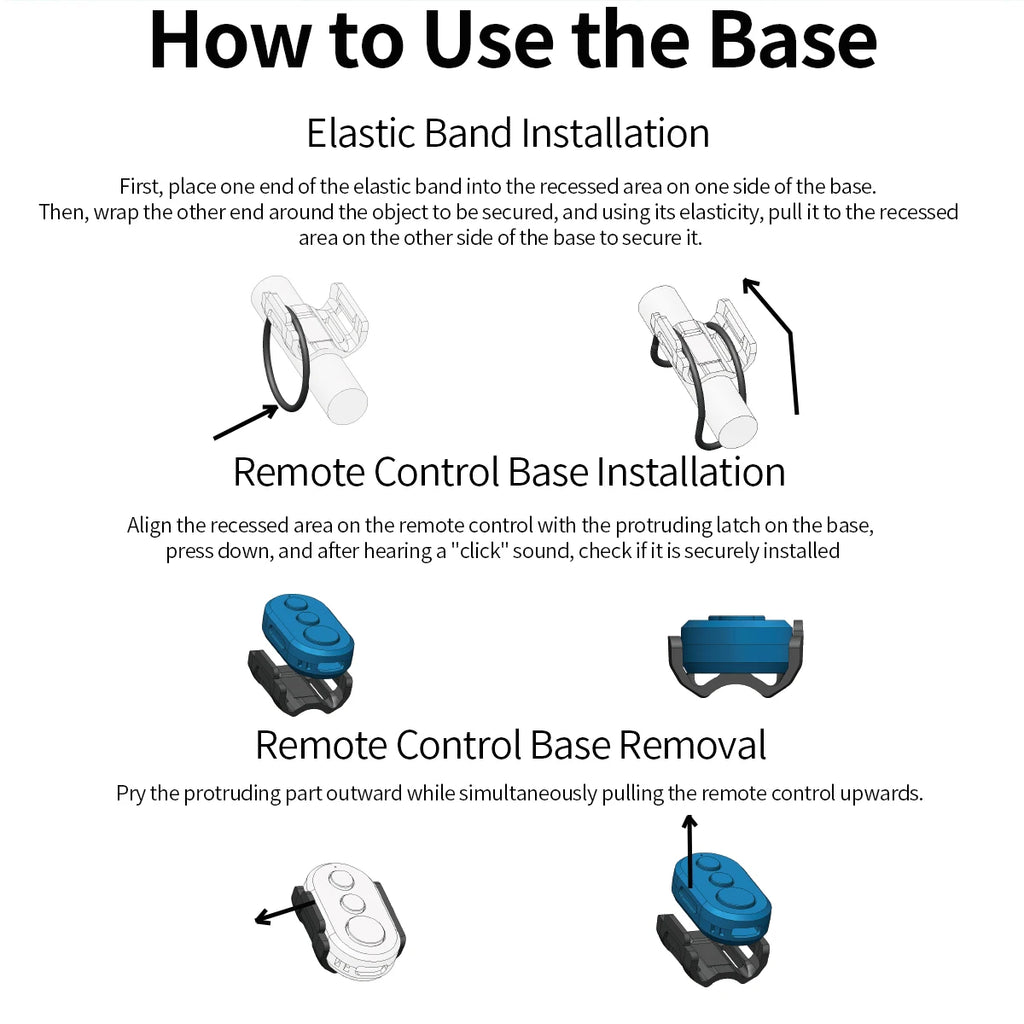 How to Use the Base

Elastic Band Installation

First, place one end of the elastic band into the recessed area on one side of the base. Then, wrap the other end around the object to be secured, and using its elasticity, pull it to the recessed area on the other side of the base to secure it.

Remote Control Base Installation

Align the recessed area on the remote control with the protruding latch on the base, press down, and after hearing a "click" sound, check if it is securely installed

Remote Control Base Removal

Pry the protruding part outward while simultaneously pulling the remote control upwards.